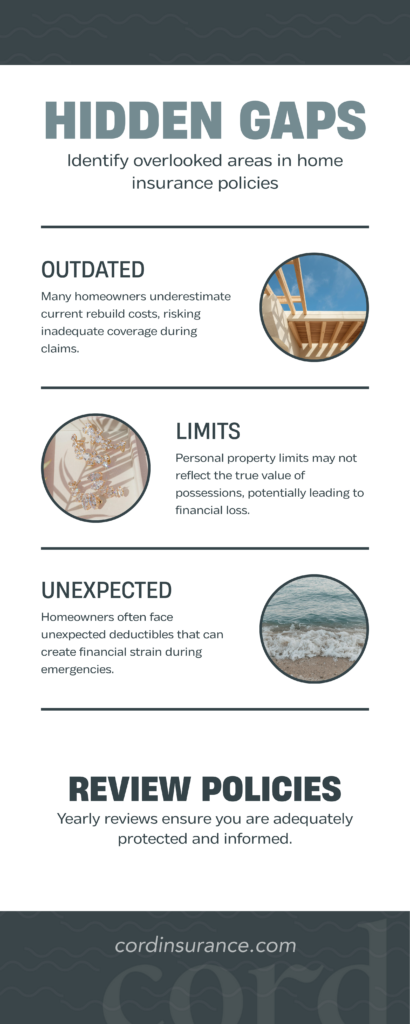 HIDDEN GAPS

Identify overlooked areas in home insurance policies

OUTDATED

Many homeowners underestimate current rebuild costs, risking inadequate coverage during claims.

LIMITS

Personal property limits may not reflect the true value of possessions, potentially leading to financial loss.

UNEXPECTED

Homeowners often face unexpected deductibles that can create financial strain during emergencies.

REVIEW POLICIES

Yearly reviews ensure you are adequately protected and informed.

cordinsurance.com

cord